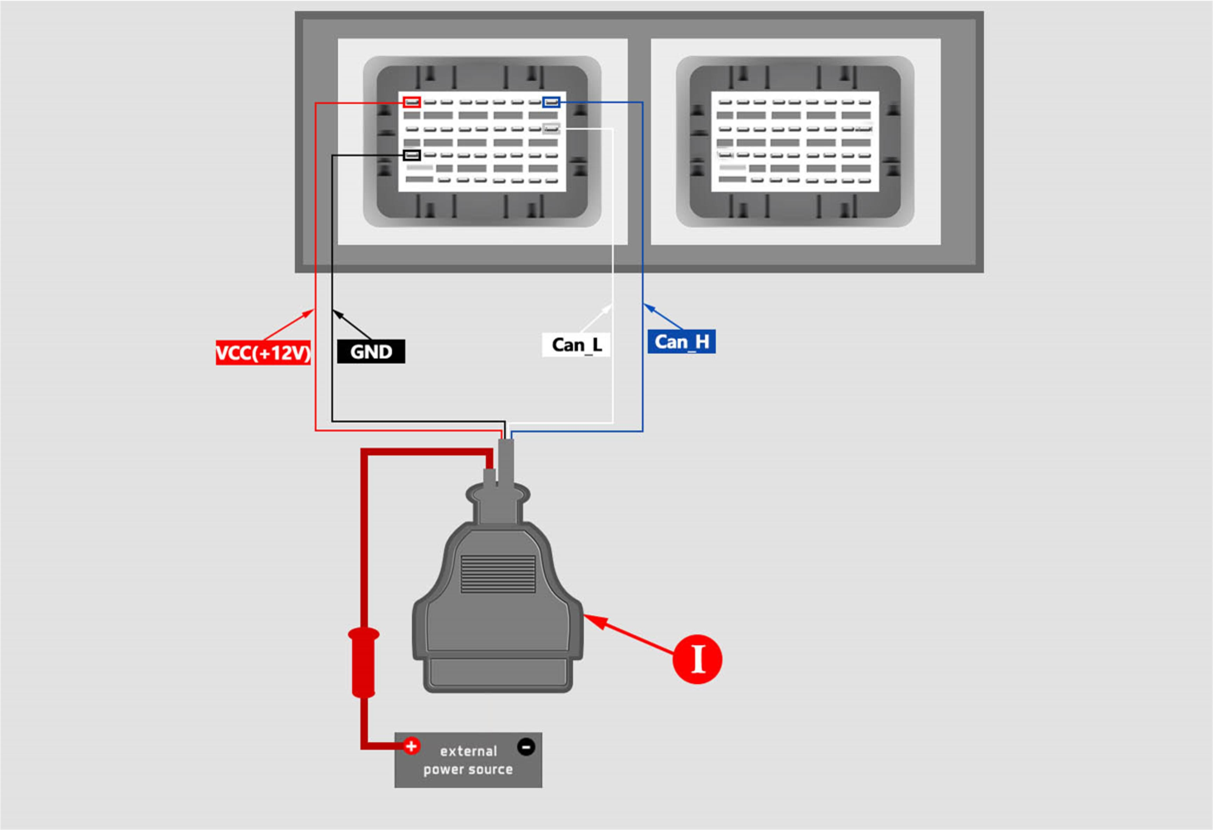 VCC(+12V)
GND
Can_L
Can_H
I
+
external power source
-